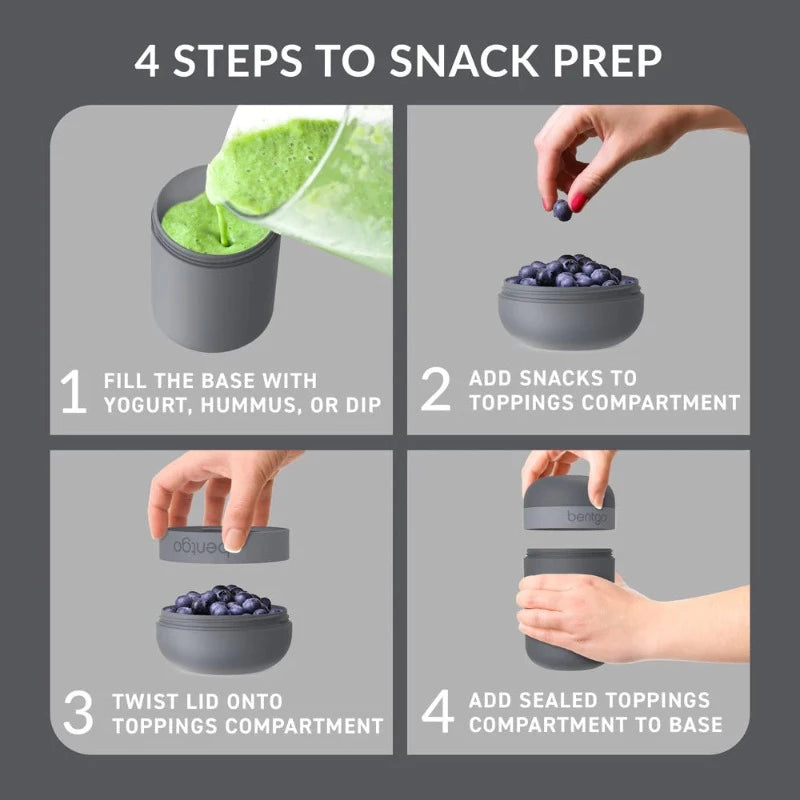 4 STEPS TO SNACK PREP

1 FILL THE BASE WITH YOGURT, HUMMUS, OR DIP

2 ADD SNACKS TO TOPPINGS COMPARTMENT

bentgo

3 TWIST LID ONTO TOPPINGS COMPARTMENT

bentgo

4 ADD SEALED TOPPINGS COMPARTMENT TO BASE