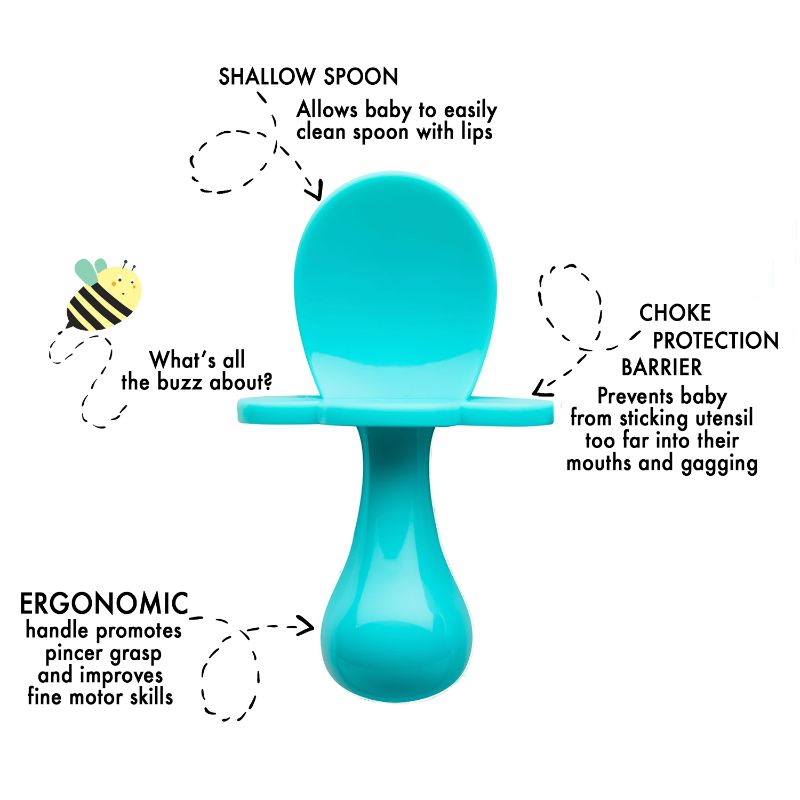 SHALLOW SPOON

Allows baby to easily clean spoon with lips

What's all the buzz about?

CHOKE PROTECTION BARRIER

Prevents baby from sticking utensil too far into their mouths and gagging

ERGONOMIC

handle promotes pincer grasp and improves fine motor skills